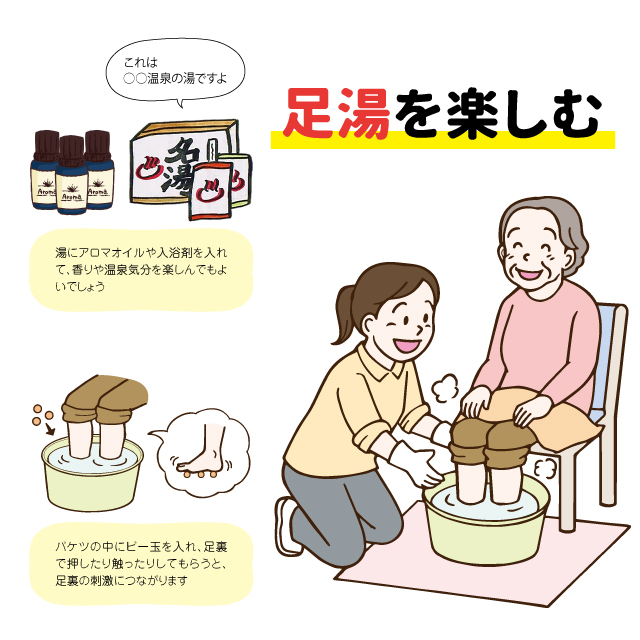 これは
○○温泉の湯ですよ

足湯を楽しむ

Aroma

Aroma

Aroma

名湯

湯にアロマオイルや入浴剤を入れて、香りや温泉気分を楽しんでもよいでしょう

バケツの中にビー玉を入れ、足裏で押したり触ったりしてもらうと、足裏の刺激につながります